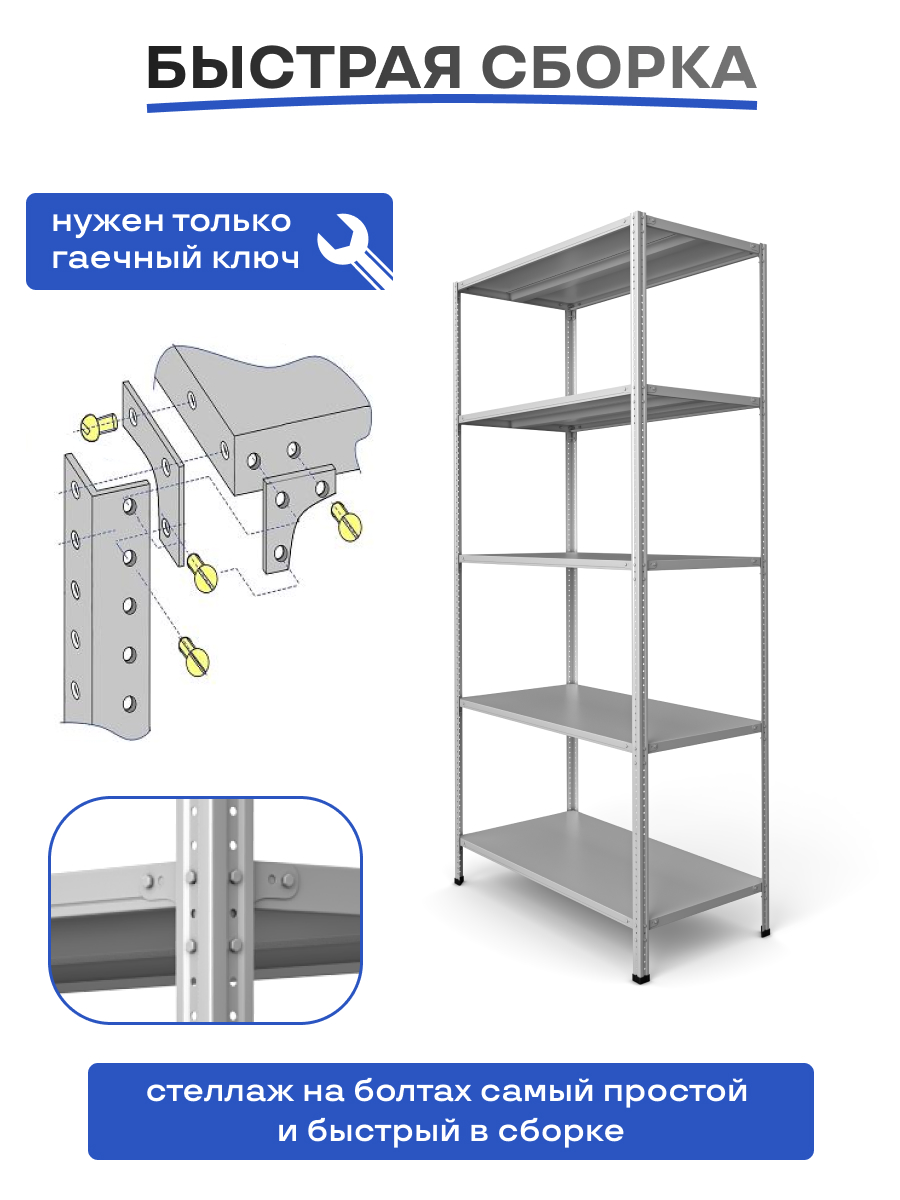 БЫСТРАЯ СБОРКА

нужен только гаечный ключ

стеллаж на болтах самый простой и быстрый в сборке