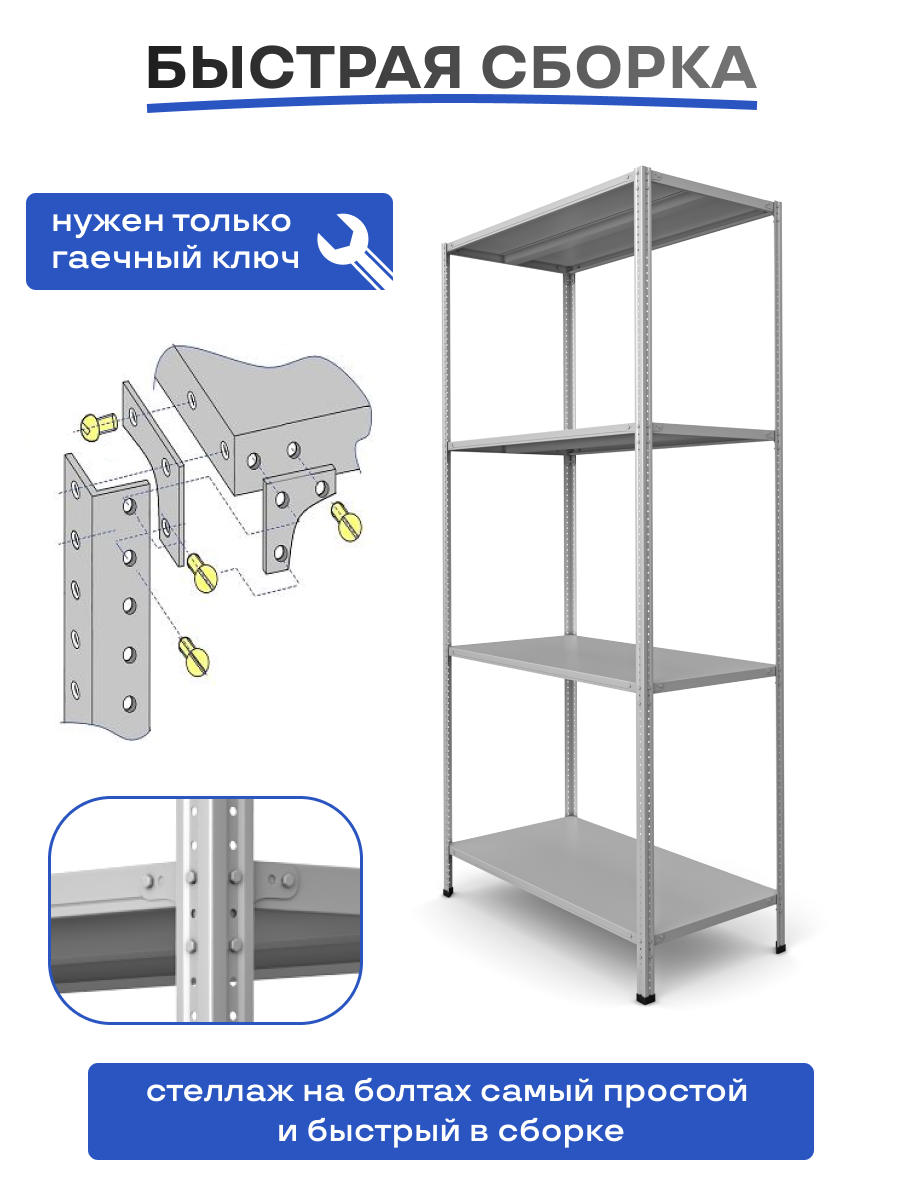 БЫСТРАЯ СБОРКА

нужен только гаечный ключ

стеллаж на болтах самый простой и быстрый в сборке